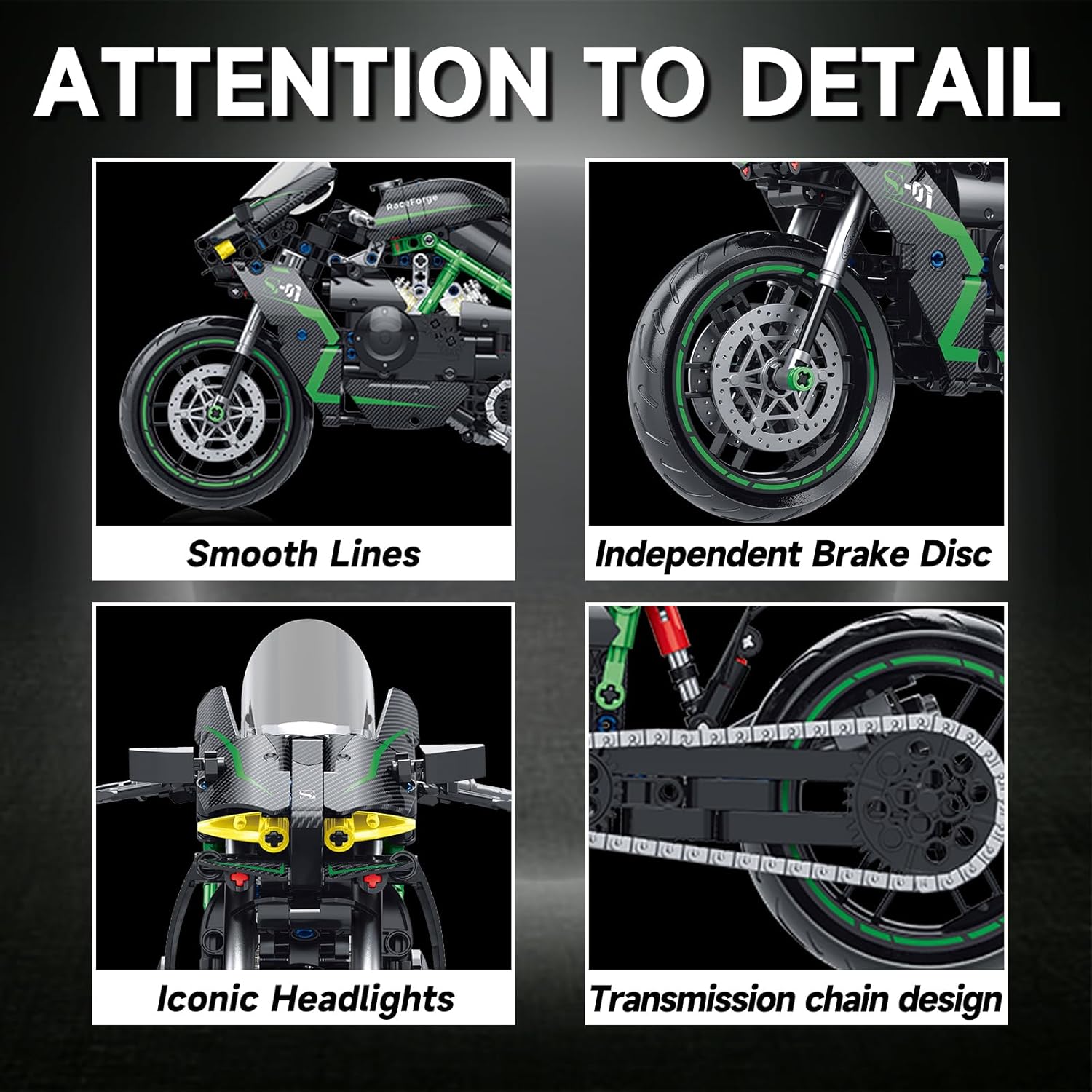 ATTENTION TO DETAIL

RaceForge

S-01

Smooth Lines

S-01

Independent Brake Disc

S

Iconic Headlights

Transmission chain design