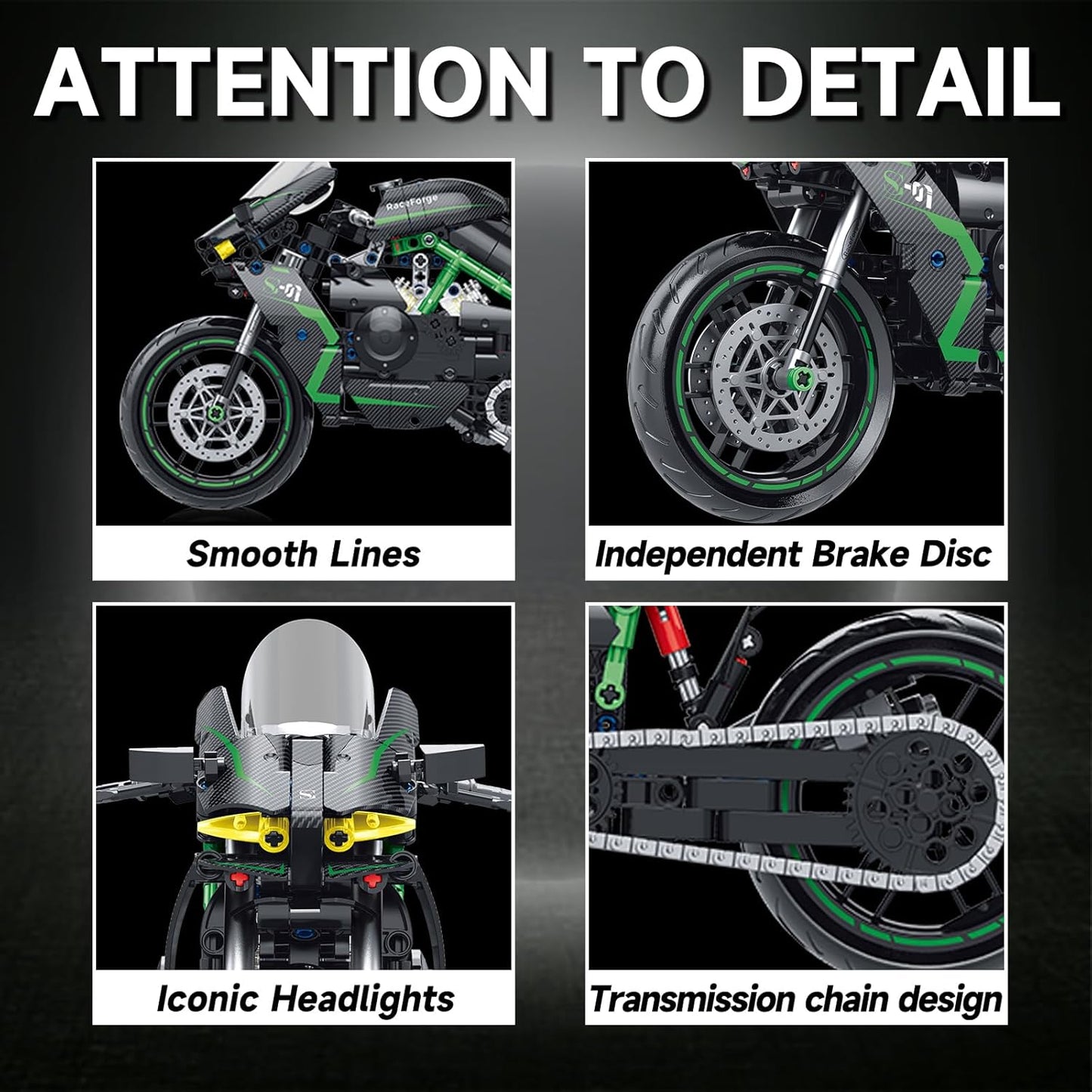 ATTENTION TO DETAIL

RaceForge

S-01

Smooth Lines

S-01

Independent Brake Disc

S

Iconic Headlights

Transmission chain design